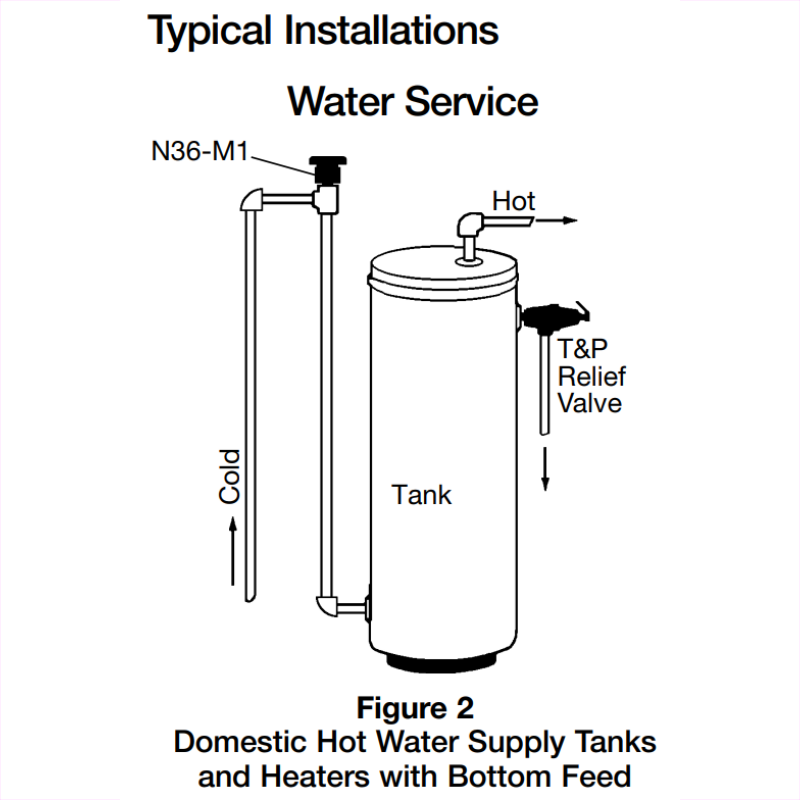 Typical Installations

Water Service

N36-M1

Hot

T&P
Relief
Valve

Cold

Tank

Figure 2
Domestic Hot Water Supply Tanks and Heaters with Bottom Feed